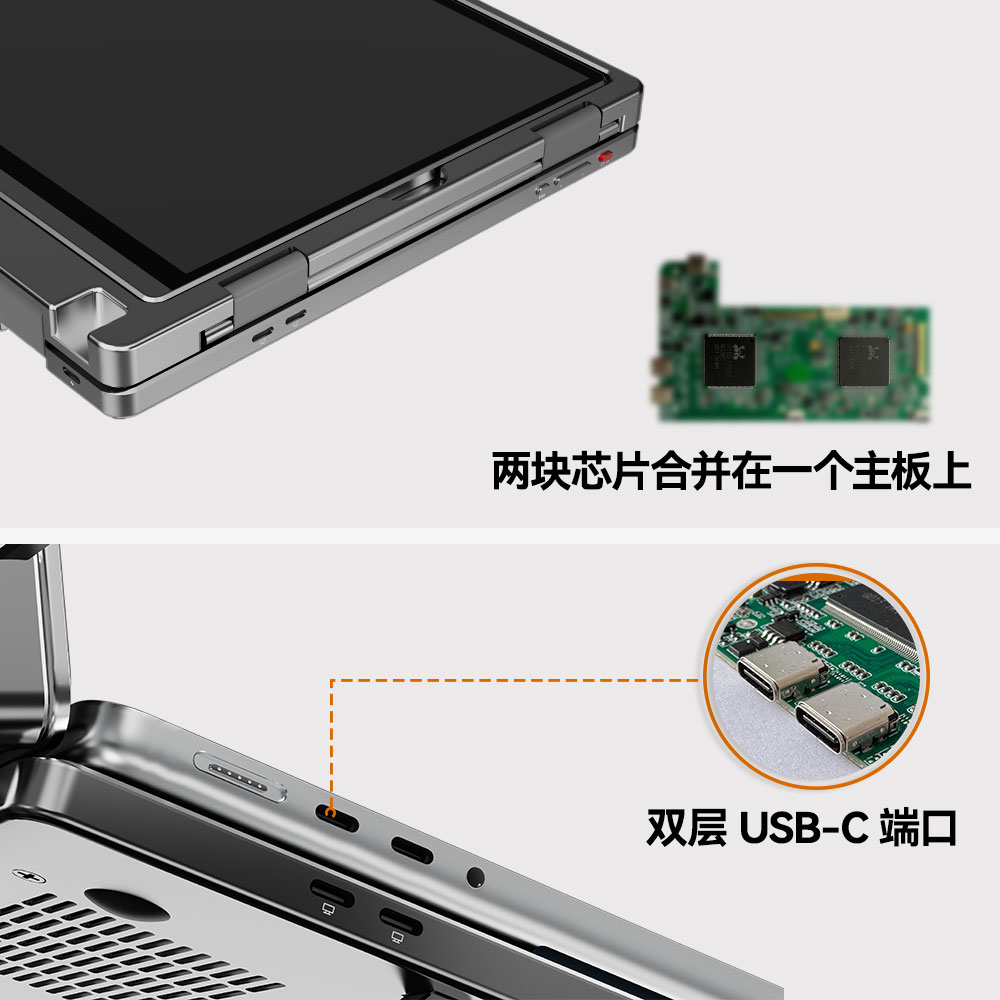 两块芯片合并在一个主板上

双层 USB-C 端口